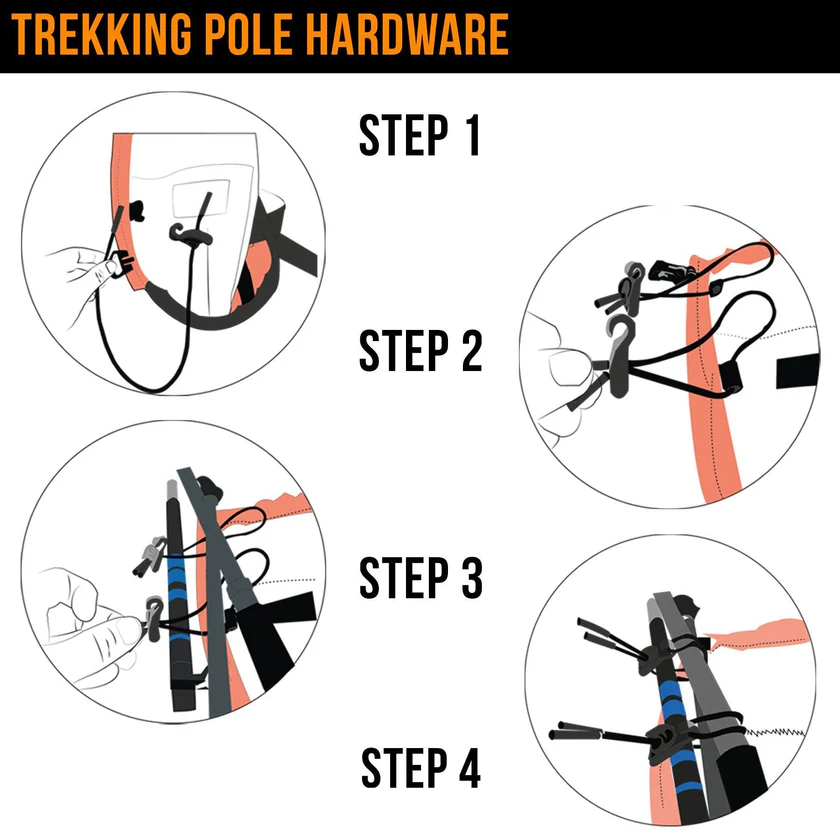 TREKKING POLE HARDWARE

STEP 1

STEP 2

STEP 3

STEP 4