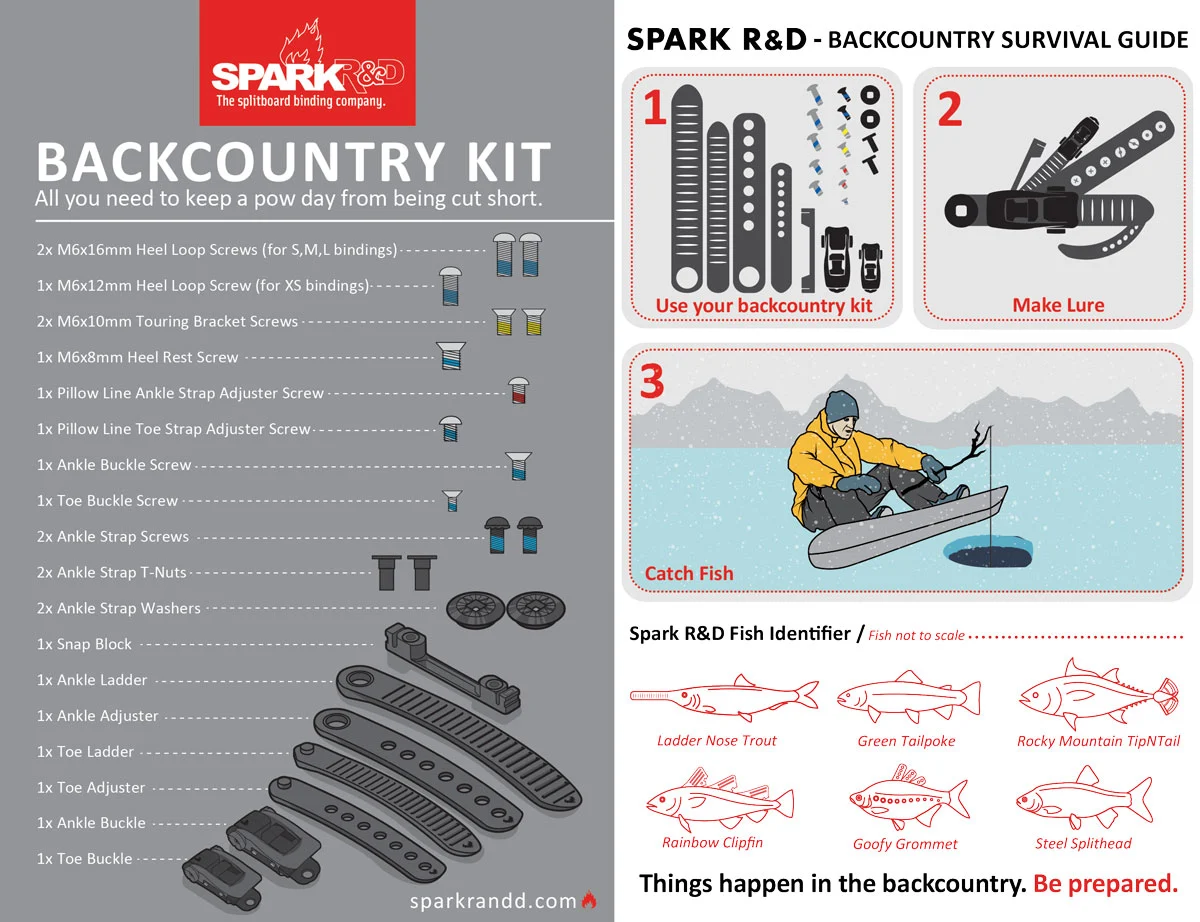 SPARK R&D
The splitboard binding company.

BACKCOUNTRY KIT
All you need to keep a pow day from being cut short.

2x M6x16mm Heel Loop Screws (for S,M,L bindings)
1x M6x12mm Heel Loop Screw (for XS bindings)
2x M6x10mm Touring Bracket Screws
1x M6x8mm Heel Rest Screw
1x Pillow Line Ankle Strap Adjuster Screw
1x Pillow Line Toe Strap Adjuster Screw
1x Ankle Buckle Screw
1x Toe Buckle Screw
2x Ankle Strap Screws
2x Ankle Strap T-Nuts
2x Ankle Strap Washers
1x Snap Block
1x Ankle Ladder
1x Ankle Adjuster
1x Toe Ladder
1x Toe Adjuster
1x Ankle Buckle
1x Toe Buckle

sparkrandd.com

SPARK R&D - BACKCOUNTRY SURVIVAL GUIDE

1
Use your backcountry kit

2
Make Lure

3
Catch Fish

Spark R&D Fish Identifier / Fish not to scale

Ladder Nose Trout
Green Tailpoke
Rocky Mountain TipNTail
Rainbow Clipfin
Goofy Grommet
Steel Splithead

Things happen in the backcountry. Be prepared.